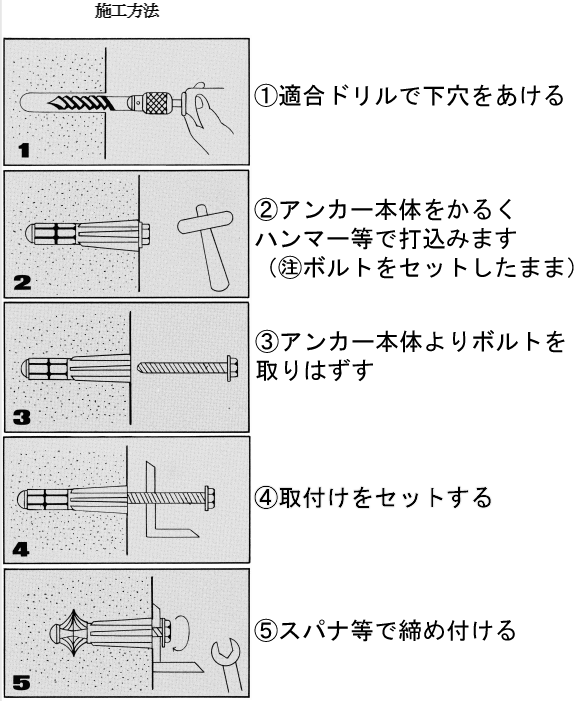 施工方法

1

①適合ドリルで下穴をあける

2

②アンカー本体をかるく ハンマー等で打込みます （㊟ボルトをセットしたまま）

3

③アンカー本体よりボルトを 取りはずす

4

④取付けをセットする

5

⑤スパナ等で締め付ける