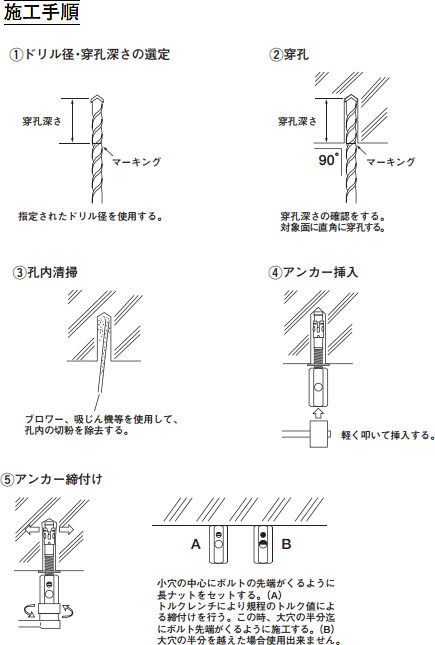 施工手順

①ドリル径・穿孔深さの選定

穿孔深さ

マーキング

指定されたドリル径を使用する。

②穿孔

穿孔深さ

90°

マーキング

穿孔深さの確認をする。
対象面に直角に穿孔する。

③孔内清掃

ブロワー、吸じん機等を使用して、孔内の切粉を除去する。

④アンカー挿入

軽く叩いて挿入する。

⑤アンカー締付け

A

B

小穴の中心にボルトの先端がくるように長ナットをセットする。(A)
トルクレンチにより規程のトルク値による締付けを行う。この時、大穴の半分迄にボルト先端がくるように施工する。(B)
大穴の半分を越えた場合使用出来ません。