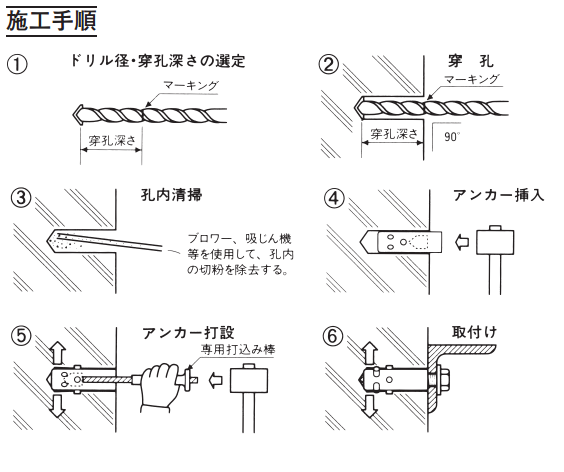 施工手順

① ドリル径・穿孔深さの選定

マーキング

穿孔深さ

② 穿 孔

マーキング

穿孔深さ

90°

③ 孔内清掃

ブロワー、吸じん機等を使用して、孔内の切粉を除去する。

④ アンカー挿入

⑤ アンカー打設

専用打込み棒

⑥ 取付け