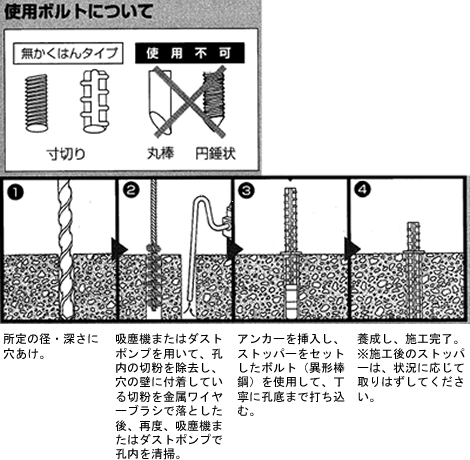 使用ボルトについて

無かくはんタイプ

使用不可

寸切り

丸棒　円錐状

❶

❷

❸

❹

所定の径・深さに穴あけ。

吸塵機またはダストポンプを用いて、孔内の切粉を除去し、穴の壁に付着している切粉を金属ワイヤーブラシで落とした後、再度、吸塵機またはダストポンプで孔内を清掃。

アンカーを挿入し、ストッパーをセットしたボルト（異形棒鋼）を使用して、丁寧に孔底まで打ち込む。

養成し、施工完了。
※施工後のストッパーは、状況に応じて取りはずしてください。