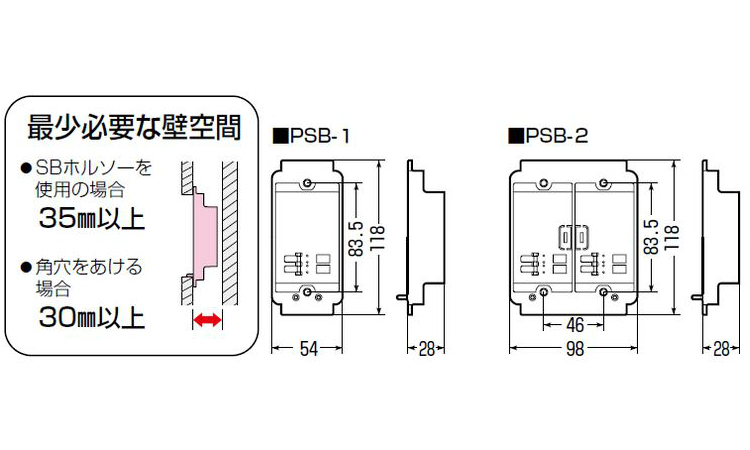 最少必要な壁空間

●SBホルソーを使用の場合
35㎜以上

●角穴をあける場合
30㎜以上

■PSB-1

83.5
118
54
28

■PSB-2

83.5
118
46
98
28