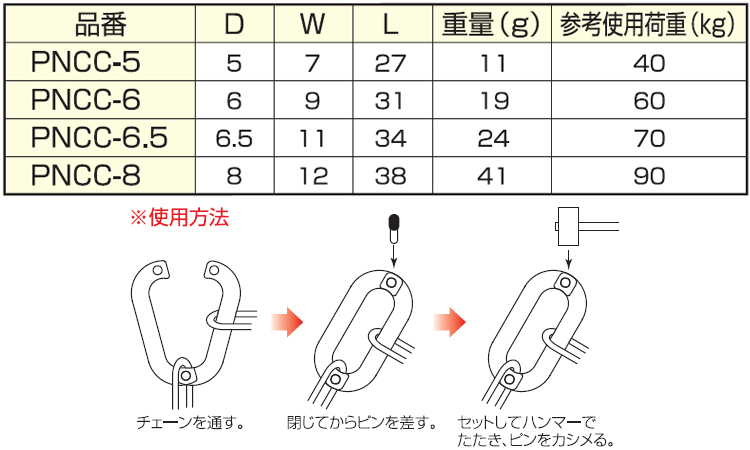 | 品番 | D | W | L | 重量(g) | 参考使用荷重(kg) |
|---|---|---|---|---|---|
| PNCC-5 | 5 | 7 | 27 | 11 | 40 |
| PNCC-6 | 6 | 9 | 31 | 19 | 60 |
| PNCC-6.5 | 6.5 | 11 | 34 | 24 | 70 |
| PNCC-8 | 8 | 12 | 38 | 41 | 90 |

※使用方法

チェーンを通す。

閉じてからピンを差す。

セットしてハンマーでたたき、ピンをカシメる。